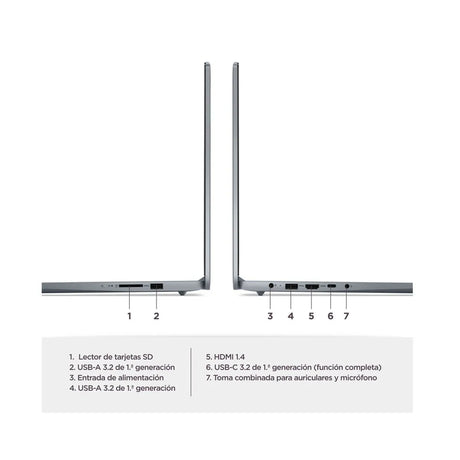 1

2

3

4

5

6

7

1. Lector de tarjetas SD
2. USB-A 3.2 de 1.ª generación
3. Entrada de alimentación
4. USB-A 3.2 de 1.ª generación

5. HDMI 1.4
6. USB-C 3.2 de 1.ª generación (función completa)
7. Toma combinada para auriculares y micrófono